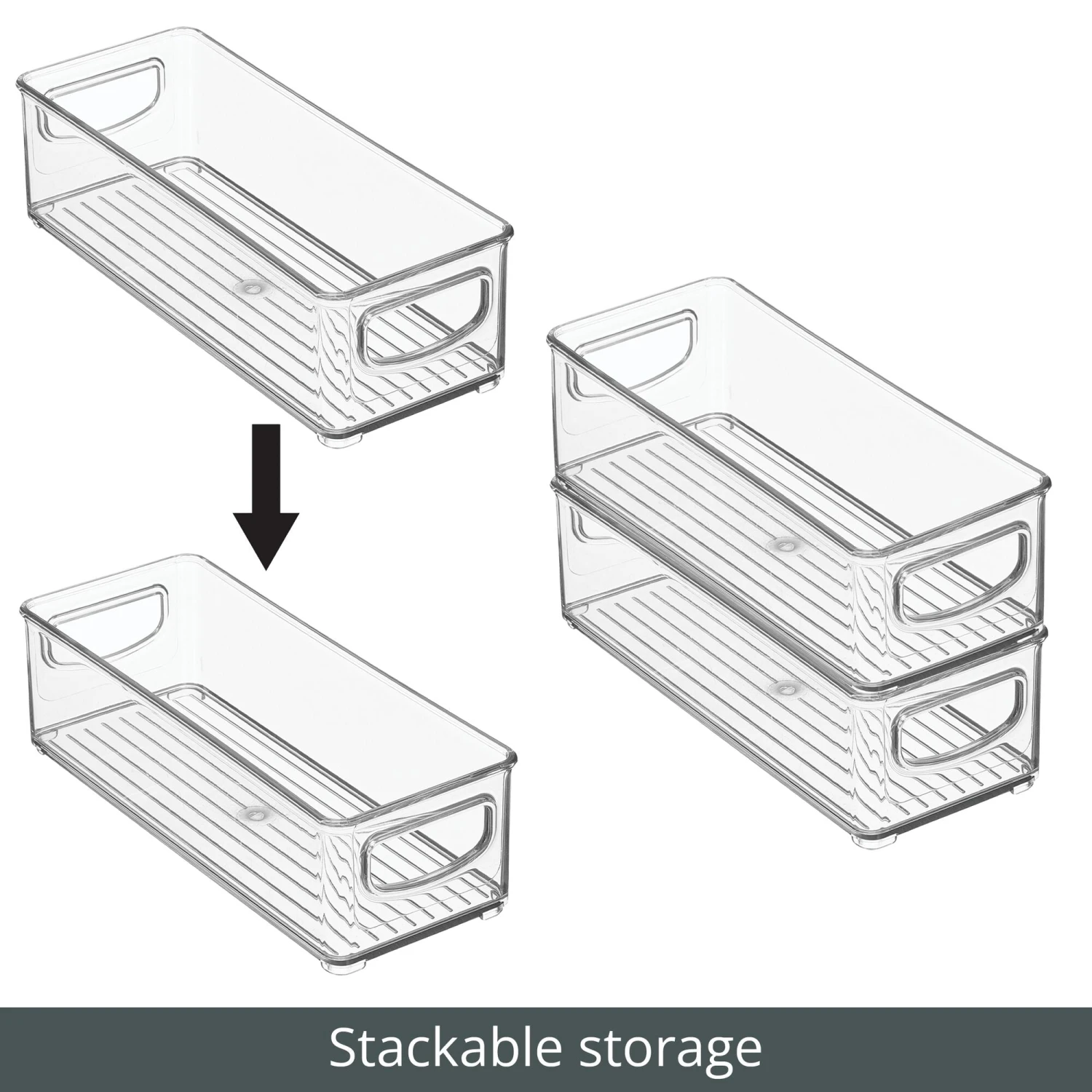 Stackable storage