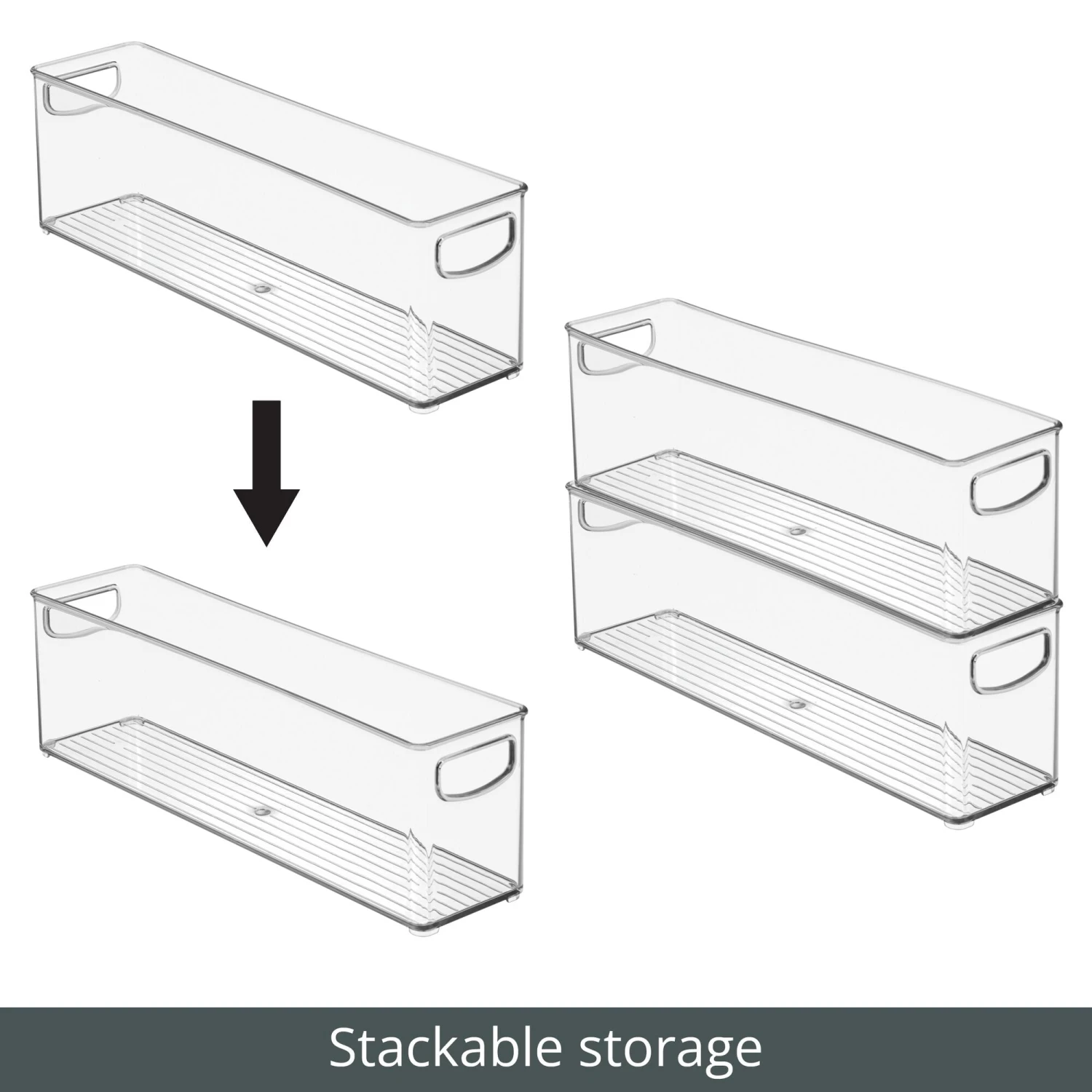 Stackable storage