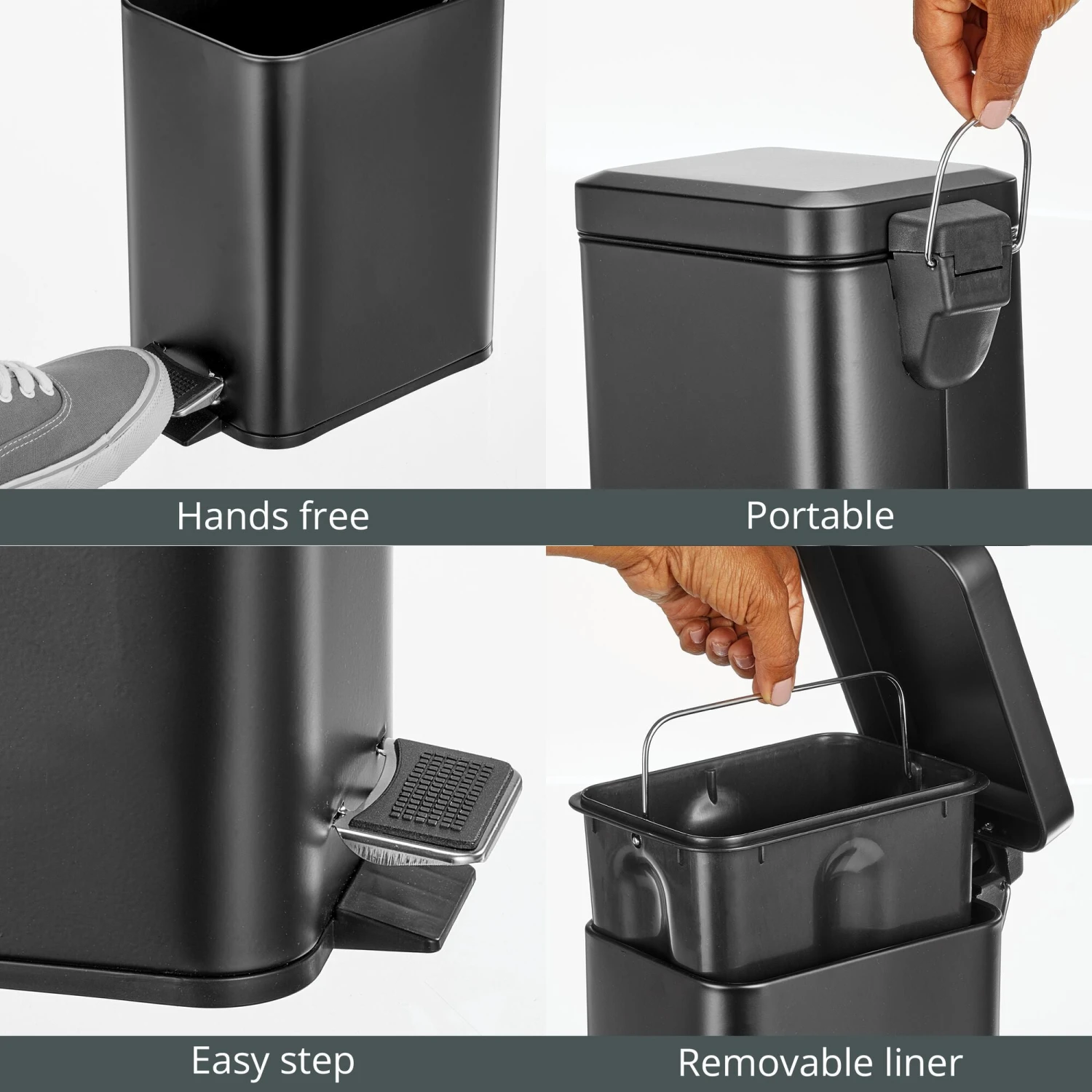 Hands free

Portable

Easy step

Removable liner