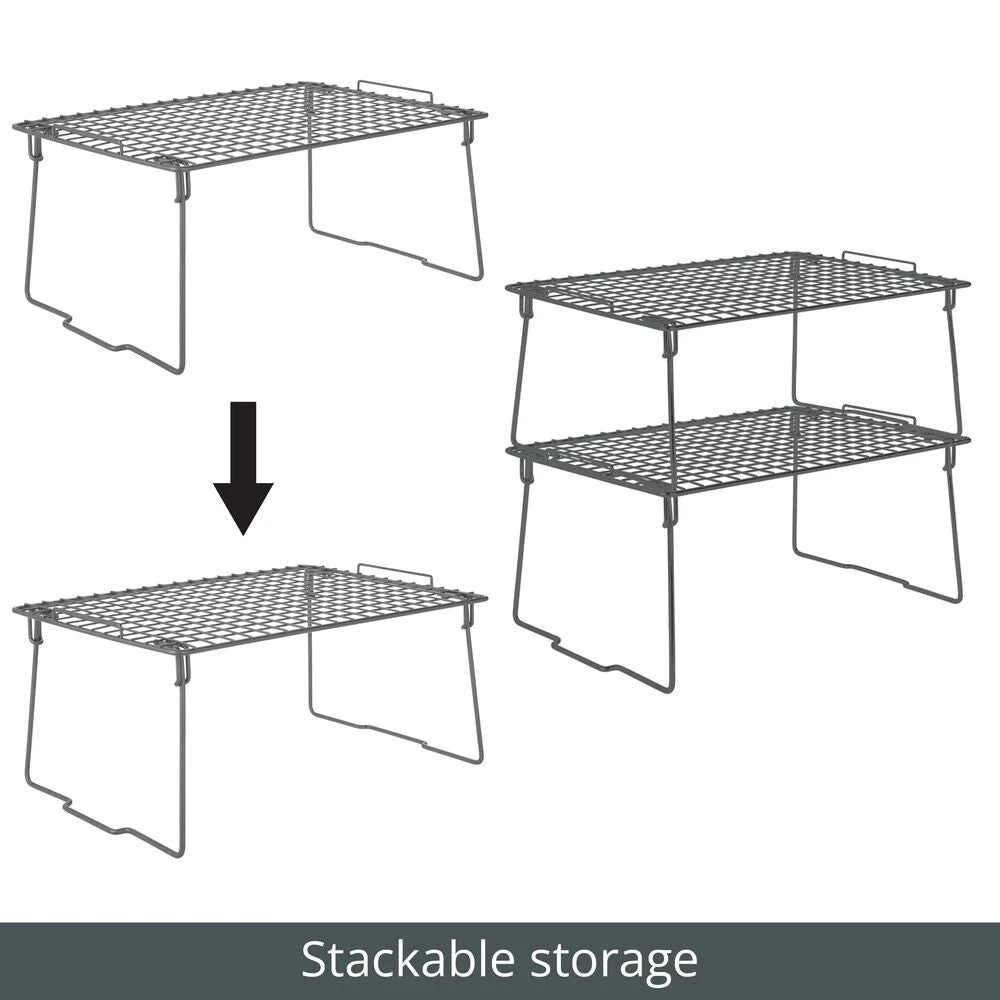 Stackable storage