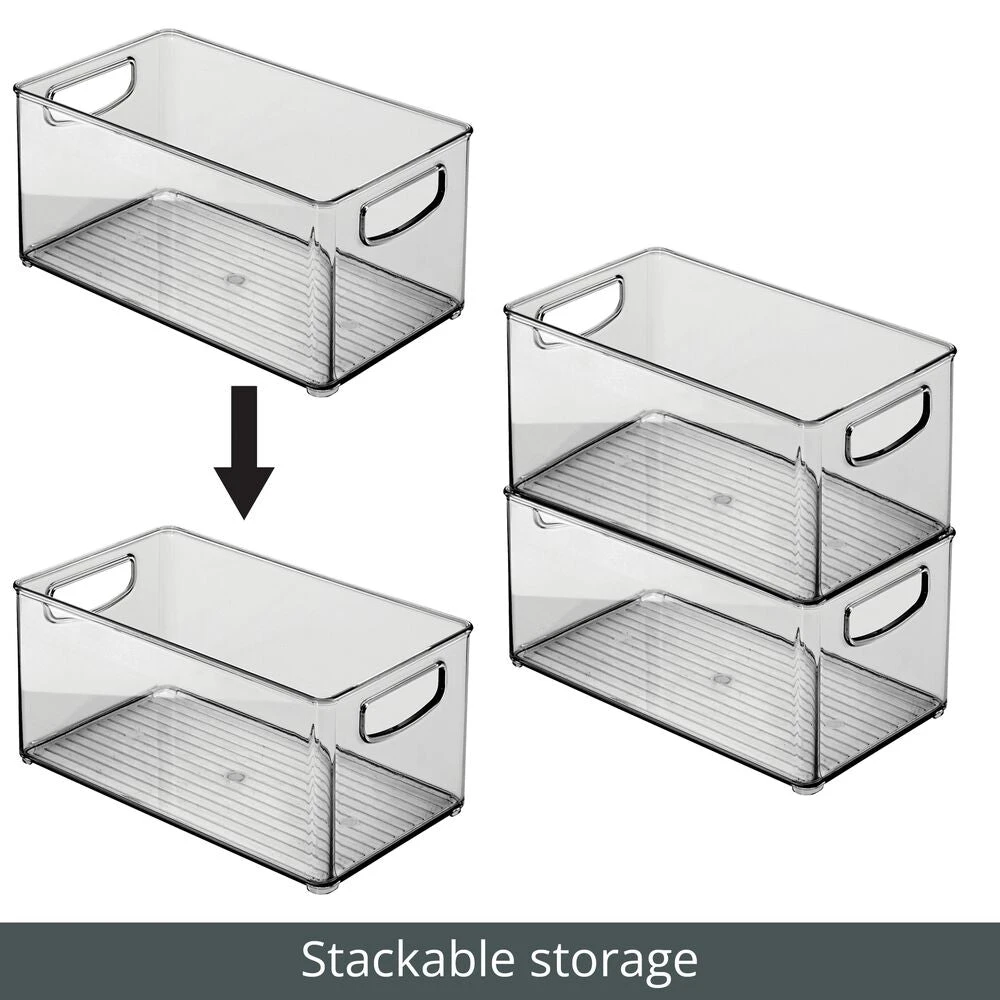 Stackable storage